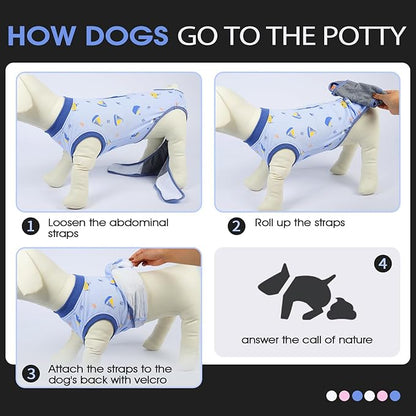 HOW DOGS GO TO THE POTTY

1 Loosen the abdominal straps

2 Roll up the straps

3 Attach the straps to the dog's back with velcro

4

answer the call of nature