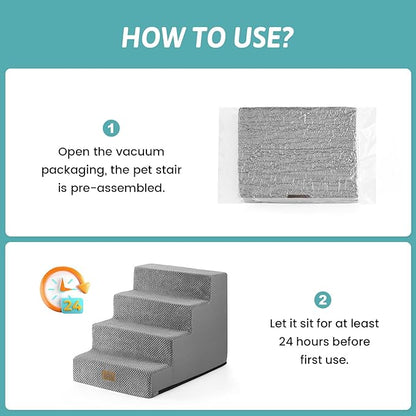 HOW TO USE?

1

Open the vacuum packaging, the pet stair is pre-assembled.

24

2

Let it sit for at least 24 hours before first use.