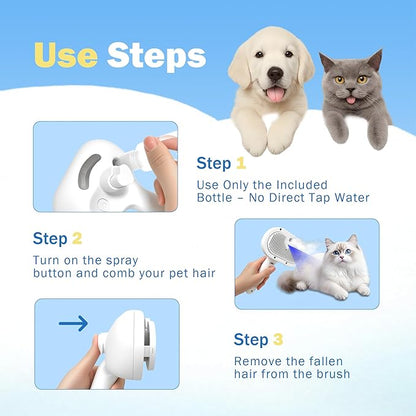 Use Steps

Step 1
Use Only the Included Bottle – No Direct Tap Water

Step 2
Turn on the spray button and comb your pet hair

Step 3
Remove the fallen hair from the brush