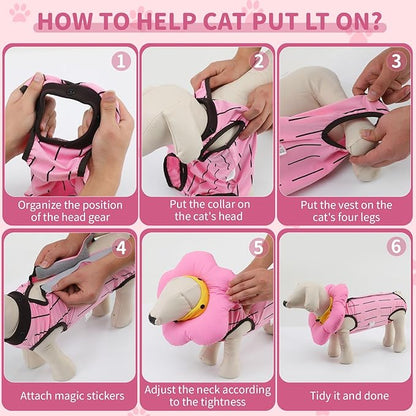 HOW TO HELP CAT PUT LT ON?

1
Organize the position of the head gear

2
Put the collar on the cat's head

3
Put the vest on the cat's four legs

4
Attach magic stickers

5
Adjust the neck according to the tightness

6
Tidy it and done