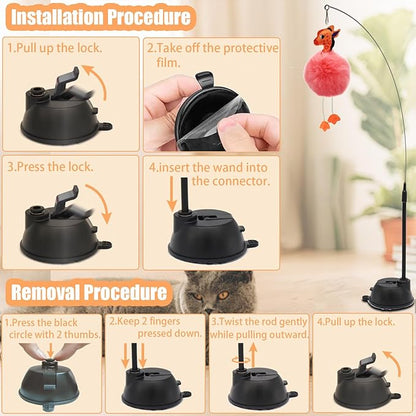 Installation Procedure

1.Pull up the lock.

2.Take off the protective film.

3.Press the lock.

4.insert the wand into the connector.

Removal Procedure

1.Press the black circle with 2 thumbs.

2.Keep 2 fingers pressed down.

3.Twist the rod gently while pulling outward.

4.Pull up the lock.