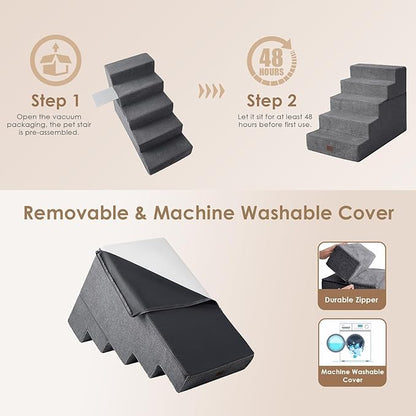 Step 1
Open the vacuum packaging, the pet stair is pre-assembled.

48 HOURS

Step 2
Let it sit for at least 48 hours before first use.

Removable & Machine Washable Cover

Durable Zipper

Machine Washable Cover