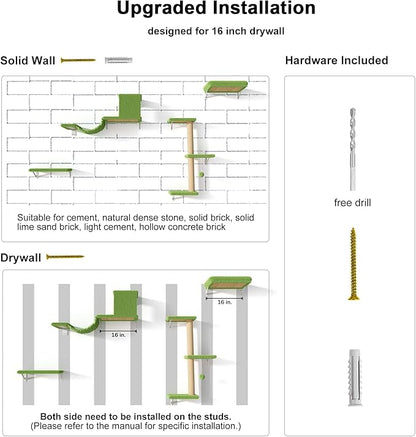 Upgraded Installation

designed for 16 inch drywall

Solid Wall

Suitable for cement, natural dense stone, solid brick, solid lime sand brick, light cement, hollow concrete brick

Drywall

16 in.

16 in.

Both side need to be installed on the studs.
(Please refer to the manual for specific installation.)

Hardware Included

free drill