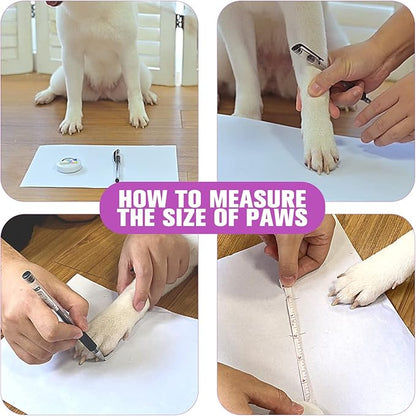 HOW TO MEASURE THE SIZE OF PAWS