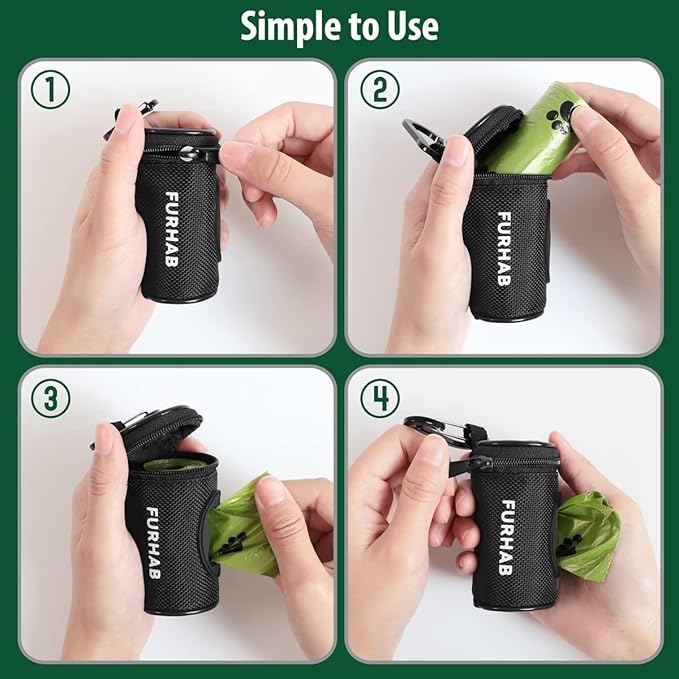 Simple to Use

1

FURHAB

2

FURHAB

3

FURHAB

4

FURHAB