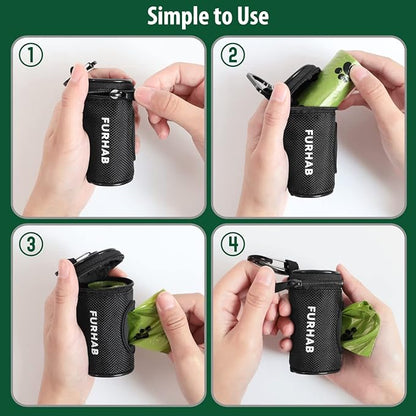 Simple to Use

1

FURHAB

2

FURHAB

3

FURHAB

4

FURHAB