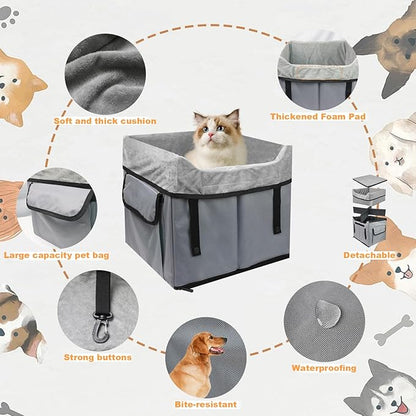 Soft and thick cushion

Thickened Foam Pad

Large capacity pet bag

Detachable

Strong buttons

Waterproofing

Bite-resistant