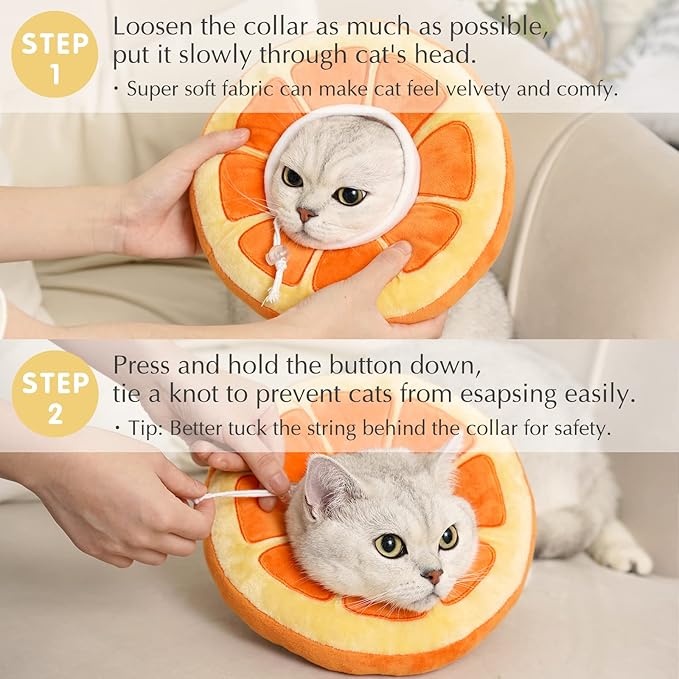 STEP 1

Loosen the collar as much as possible, put it slowly through cat's head.

· Super soft fabric can make cat feel velvety and comfy.

STEP 2

Press and hold the button down, tie a knot to prevent cats from esapsing easily.

· Tip: Better tuck the string behind the collar for safety.