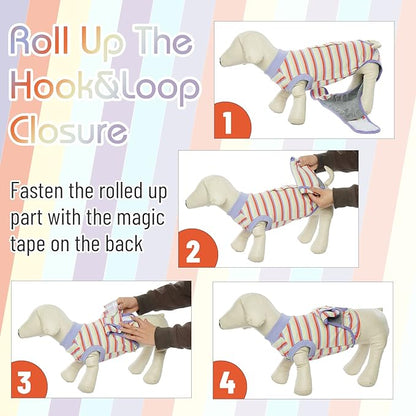 Roll Up The Hook&Loop Closure

Fasten the rolled up part with the magic tape on the back

1

2

3

4