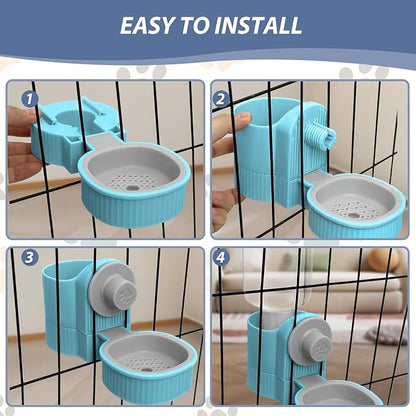 EASY TO INSTALL

1

2

3

4