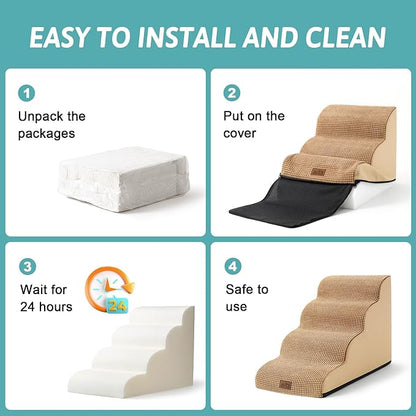 EASY TO INSTALL AND CLEAN

1
Unpack the packages

2
Put on the cover

3
Wait for 24 hours

24

4
Safe to use