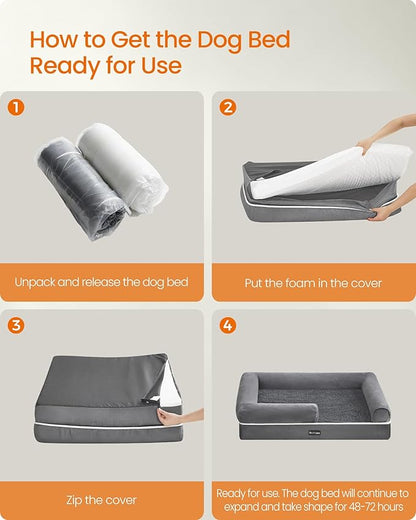 How to Get the Dog Bed Ready for Use

1

Unpack and release the dog bed

2

Put the foam in the cover

3

Zip the cover

4

Ready for use. The dog bed will continue to expand and take shape for 48-72 hours