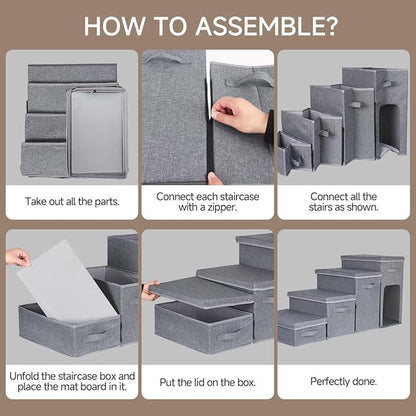 HOW TO ASSEMBLE?

Take out all the parts.

Connect each staircase with a zipper.

Connect all the stairs as shown.

Unfold the staircase box and place the mat board in it.

Put the lid on the box.

Perfectly done.