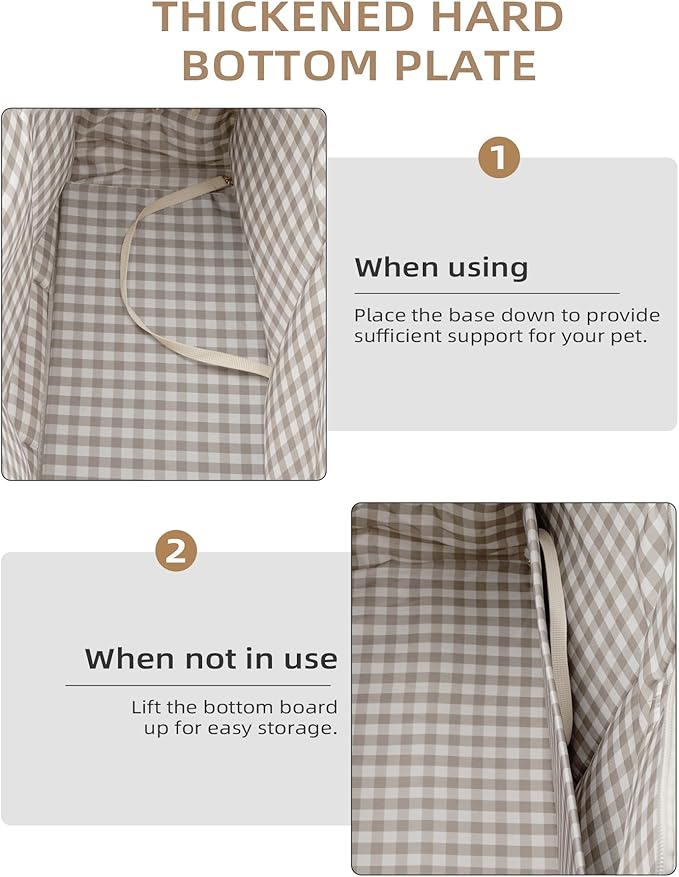 THICKENED HARD BOTTOM PLATE

1

When using

Place the base down to provide sufficient support for your pet.

2

When not in use

Lift the bottom board up for easy storage.