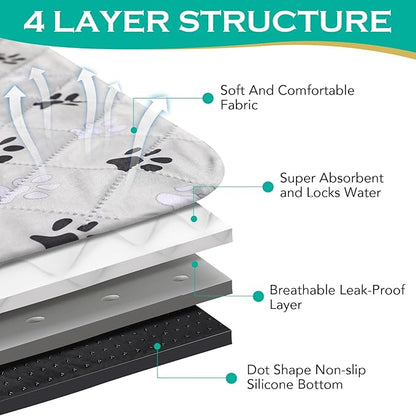 4 LAYER STRUCTURE

Soft And Comfortable Fabric

Super Absorbent and Locks Water

Breathable Leak-Proof Layer

Dot Shape Non-slip Silicone Bottom