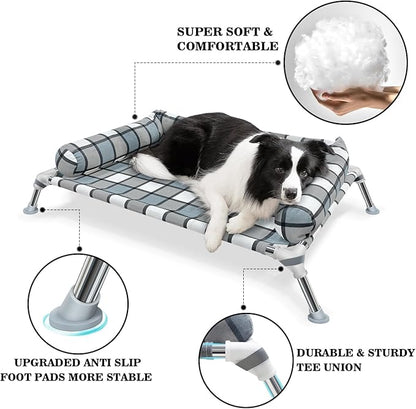 SUPER SOFT &
COMFORTABLE

UPGRADED ANTI SLIP
FOOT PADS MORE STABLE

DURABLE & STURDY
TEE UNION