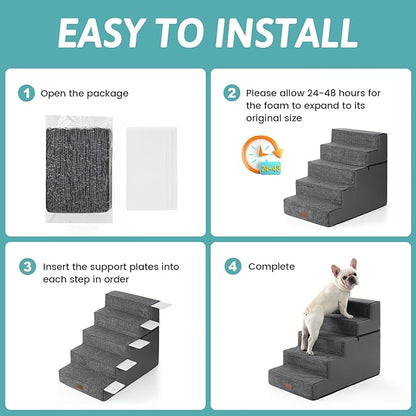 EASY TO INSTALL

1 Open the package

2 Please allow 24-48 hours for the foam to expand to its original size

24-48

3 Insert the support plates into each step in order

4 Complete