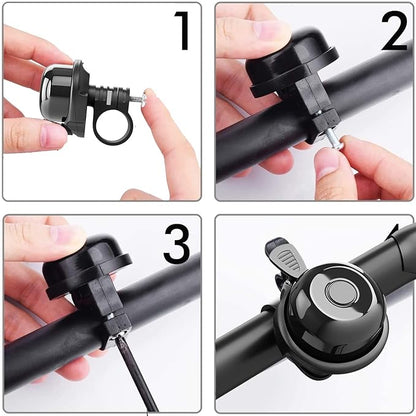 1

2

3