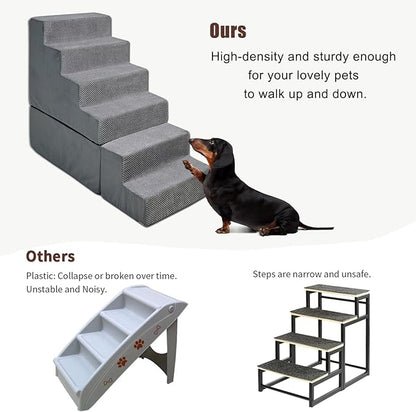 Ours

High-density and sturdy enough for your lovely pets to walk up and down.

Others

Plastic: Collapse or broken over time.
Unstable and Noisy.

Steps are narrow and unsafe.