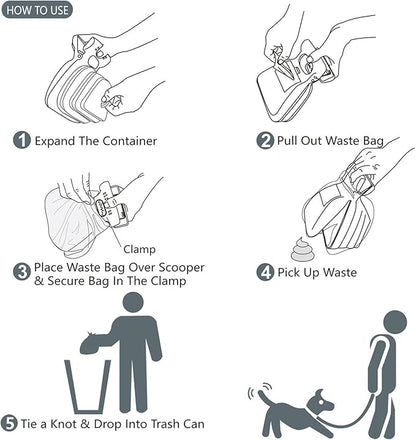 HOW TO USE

1 Expand The Container

2 Pull Out Waste Bag

Clamp

3 Place Waste Bag Over Scooper & Secure Bag In The Clamp

4 Pick Up Waste

5 Tie a Knot & Drop Into Trash Can