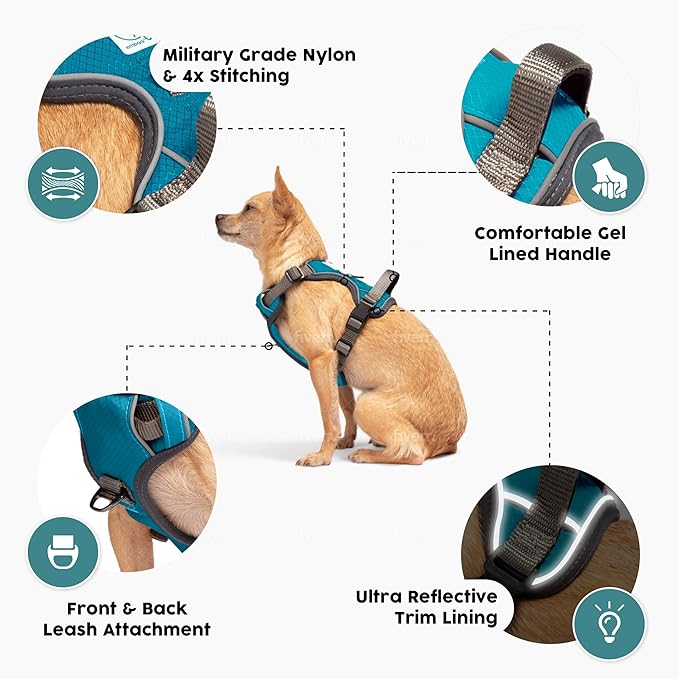 Military Grade Nylon & 4x Stitching

Comfortable Gel Lined Handle

Front & Back Leash Attachment

Ultra Reflective Trim Lining