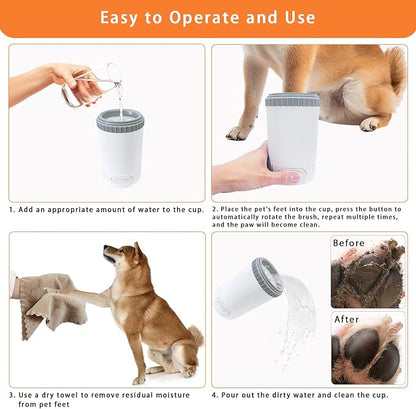 Easy to Operate and Use

1. Add an appropriate amount of water to the cup.

2. Place the pet's feet into the cup, press the button to automatically rotate the brush, repeat multiple times, and the paw will become clean.

3. Use a dry towel to remove residual moisture from pet feet

Before

After

4. Pour out the dirty water and clean the cup.