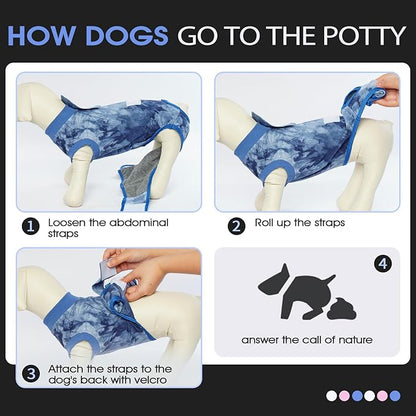 HOW DOGS GO TO THE POTTY

1 Loosen the abdominal straps

2 Roll up the straps

3 Attach the straps to the dog's back with velcro

4 answer the call of nature