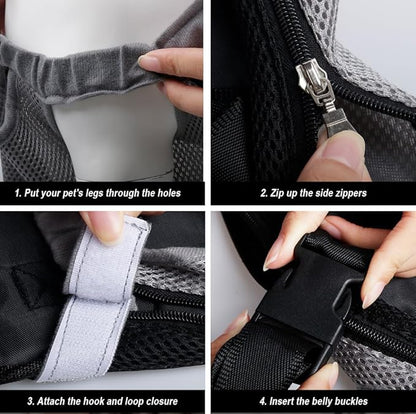 1. Put your pet's legs through the holes

2. Zip up the side zippers

3. Attach the hook and loop closure

4. Insert the belly buckles