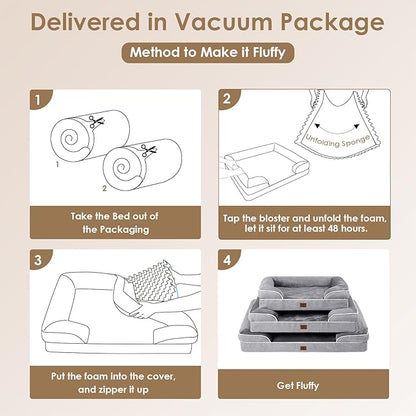 Delivered in Vacuum Package

Method to Make it Fluffy

1

1

2

Take the Bed out of the Packaging

2

Unfolding Sponge

Tap the bloster and unfold the foam, let it sit for at least 48 hours.

3

Put the foam into the cover, and zipper it up

4

Get Fluffy