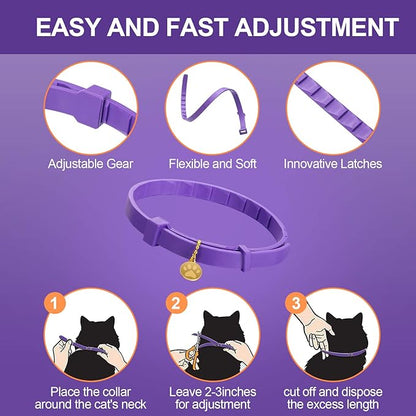 EASY AND FAST ADJUSTMENT

Adjustable Gear

Flexible and Soft

Innovative Latches

1

Place the collar around the cat's neck

2

Leave 2-3inches for adjustment

3

cut off and dispose the excess length