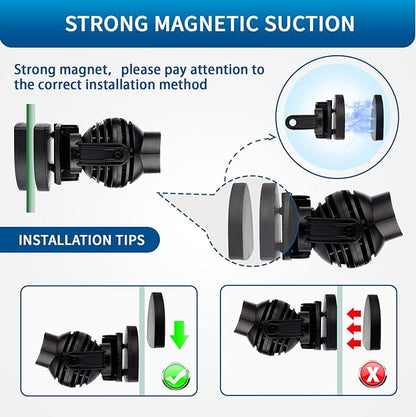 STRONG MAGNETIC SUCTION

Strong magnet, please pay attention to the correct installation method

INSTALLATION TIPS