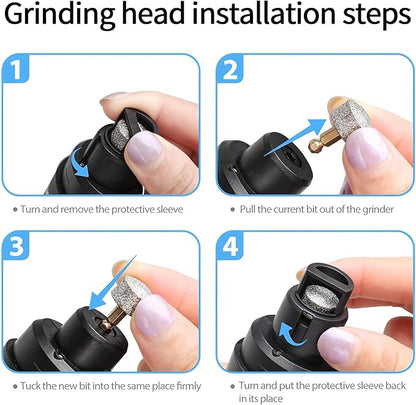 Grinding head installation steps

1

• Turn and remove the protective sleeve

2

• Pull the current bit out of the grinder

3

• Tuck the new bit into the same place firmly

4

• Turn and put the protective sleeve back in its place