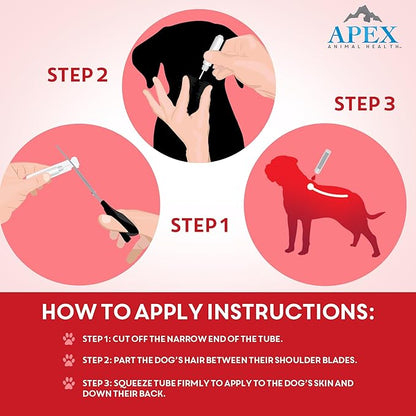 APEX
ANIMAL HEALTH

STEP 2

STEP 3

STEP 1

HOW TO APPLY INSTRUCTIONS:

STEP 1: CUT OFF THE NARROW END OF THE TUBE.

STEP 2: PART THE DOG'S HAIR BETWEEN THEIR SHOULDER BLADES.

STEP 3: SQUEEZE TUBE FIRMLY TO APPLY TO THE DOG'S SKIN AND DOWN THEIR BACK.