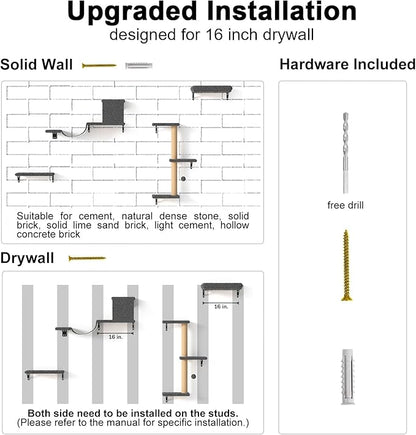 Upgraded Installation
designed for 16 inch drywall

Solid Wall

Suitable for cement, natural dense stone, solid brick, solid lime sand brick, light cement, hollow concrete brick

Drywall

16 in.

16 in.

Both side need to be installed on the studs.
(Please refer to the manual for specific installation.)

Hardware Included

free drill