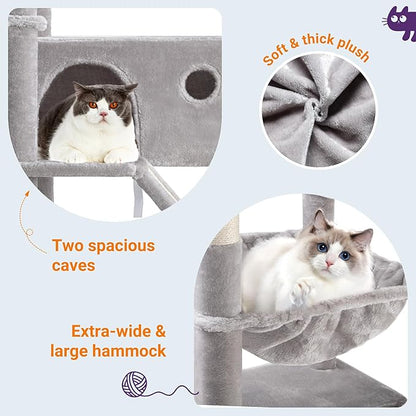 Soft & thick plush

Two spacious caves

Extra-wide & large hammock