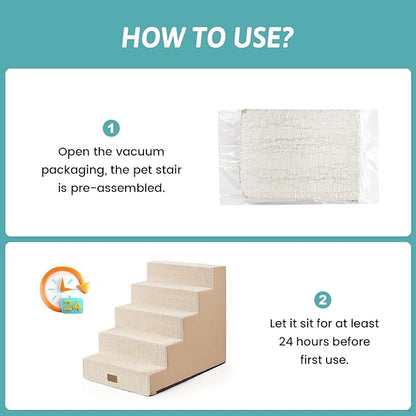 HOW TO USE?

1

Open the vacuum packaging, the pet stair is pre-assembled.

24

2

Let it sit for at least 24 hours before first use.