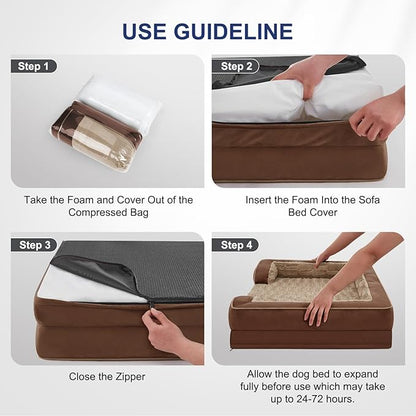 USE GUIDELINE

Step 1

Take the Foam and Cover Out of the Compressed Bag

Step 2

Insert the Foam Into the Sofa Bed Cover

Step 3

Close the Zipper

Step 4

Allow the dog bed to expand fully before use which may take up to 24-72 hours.