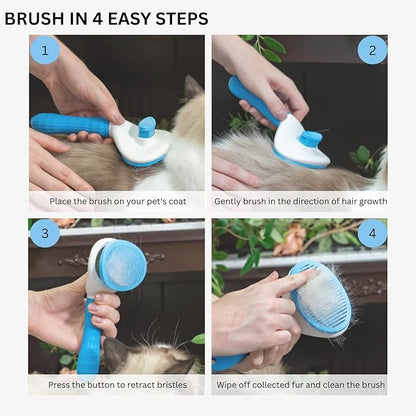 BRUSH IN 4 EASY STEPS

1

Place the brush on your pet's coat

2

Gently brush in the direction of hair growth

3

Press the button to retract bristles

4

Wipe off collected fur and clean the brush