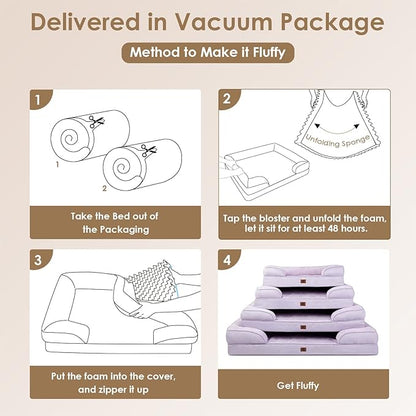 Delivered in Vacuum Package

Method to Make it Fluffy

1

1

2

Take the Bed out of the Packaging

2

Unfolding Sponge

Tap the bloster and unfold the foam, let it sit for at least 48 hours.

3

Put the foam into the cover, and zipper it up

4

Get Fluffy