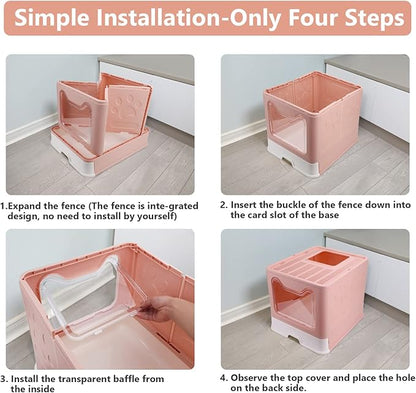 Simple Installation-Only Four Steps

1.Expand the fence (The fence is inte-grated design, no need to install by yourself)

2. Insert the buckle of the fence down into the card slot of the base

3. Install the transparent baffle from the inside

4. Observe the top cover and place the hole on the back side.