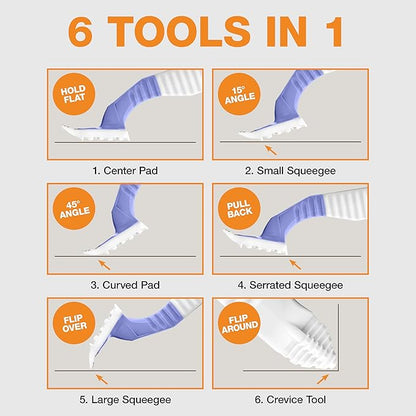 6 TOOLS IN 1

HOLD FLAT

1. Center Pad

15° ANGLE

2. Small Squeegee

45° ANGLE

3. Curved Pad

PULL BACK

4. Serrated Squeegee

FLIP OVER

5. Large Squeegee

FLIP AROUND

6. Crevice Tool