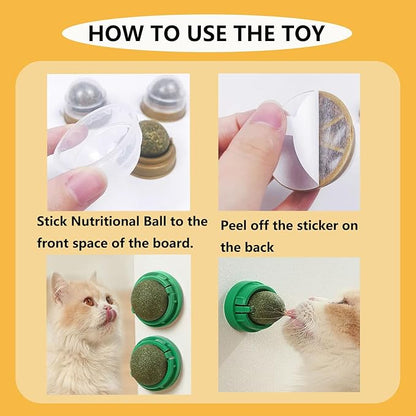 HOW TO USE THE TOY

Stick Nutritional Ball to the front space of the board.

Peel off the sticker on the back