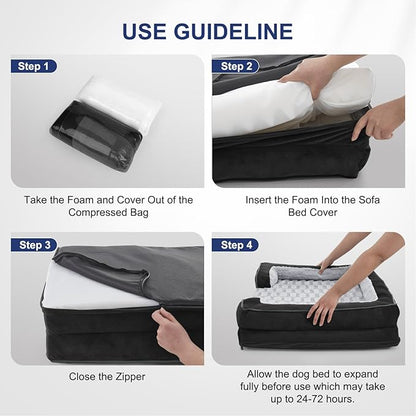 USE GUIDELINE

Step 1

Take the Foam and Cover Out of the Compressed Bag

Step 2

Insert the Foam Into the Sofa Bed Cover

Step 3

Close the Zipper

Step 4

Allow the dog bed to expand fully before use which may take up to 24-72 hours.