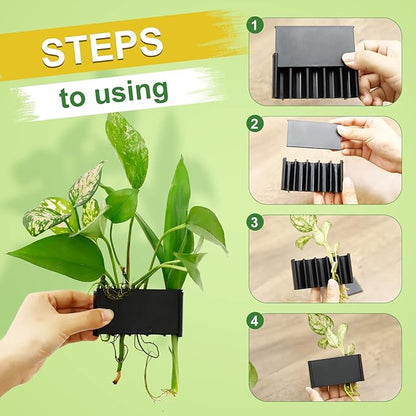 STEPS

to using

1

2

3

4