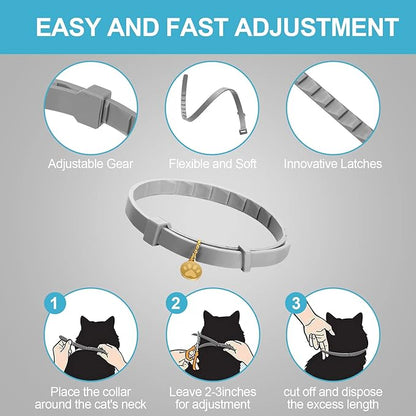 EASY AND FAST ADJUSTMENT

Adjustable Gear

Flexible and Soft

Innovative Latches

1

Place the collar around the cat's neck

2

Leave 2-3inches for adjustment

3

cut off and dispose the excess length