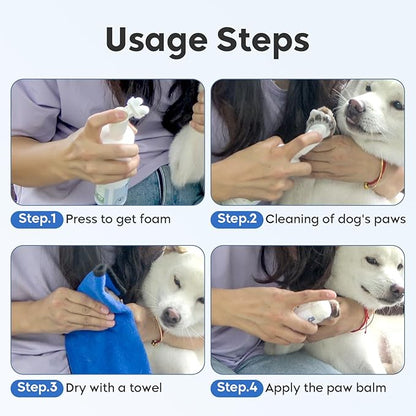 Usage Steps

Step.1 Press to get foam

Step.2 Cleaning of dog's paws

Step.3 Dry with a towel

Step.4 Apply the paw balm