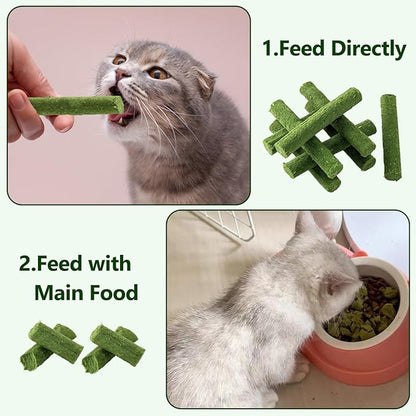 1.Feed Directly

2.Feed with Main Food