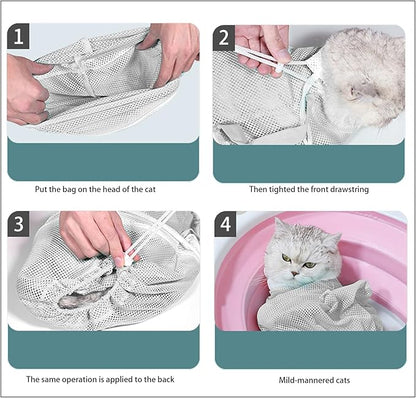 1

Put the bag on the head of the cat

2

Then tighted the front drawstring

3

The same operation is applied to the back

4

Mild-mannered cats