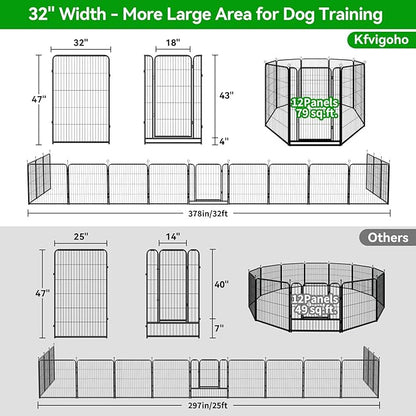 32" Width - More Large Area for Dog Training

Kfvigoho

32"

47"

18"

43"

4"

12Panels
79 sq.ft.

378in/32ft

Others

25"

47"

14"

40"

7"

12Panels
49 sq.ft.

297in/25ft