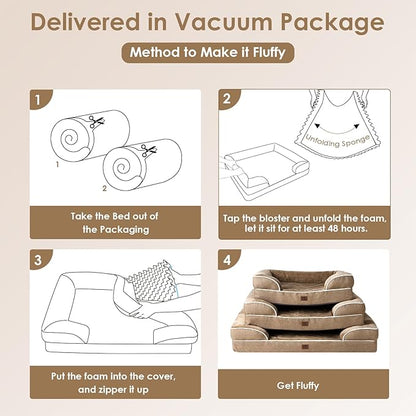 Delivered in Vacuum Package

Method to Make it Fluffy

1

1

2

Take the Bed out of the Packaging

2

Unfolding Sponge

Tap the bloster and unfold the foam, let it sit for at least 48 hours.

3

Put the foam into the cover, and zipper it up

4

Get Fluffy